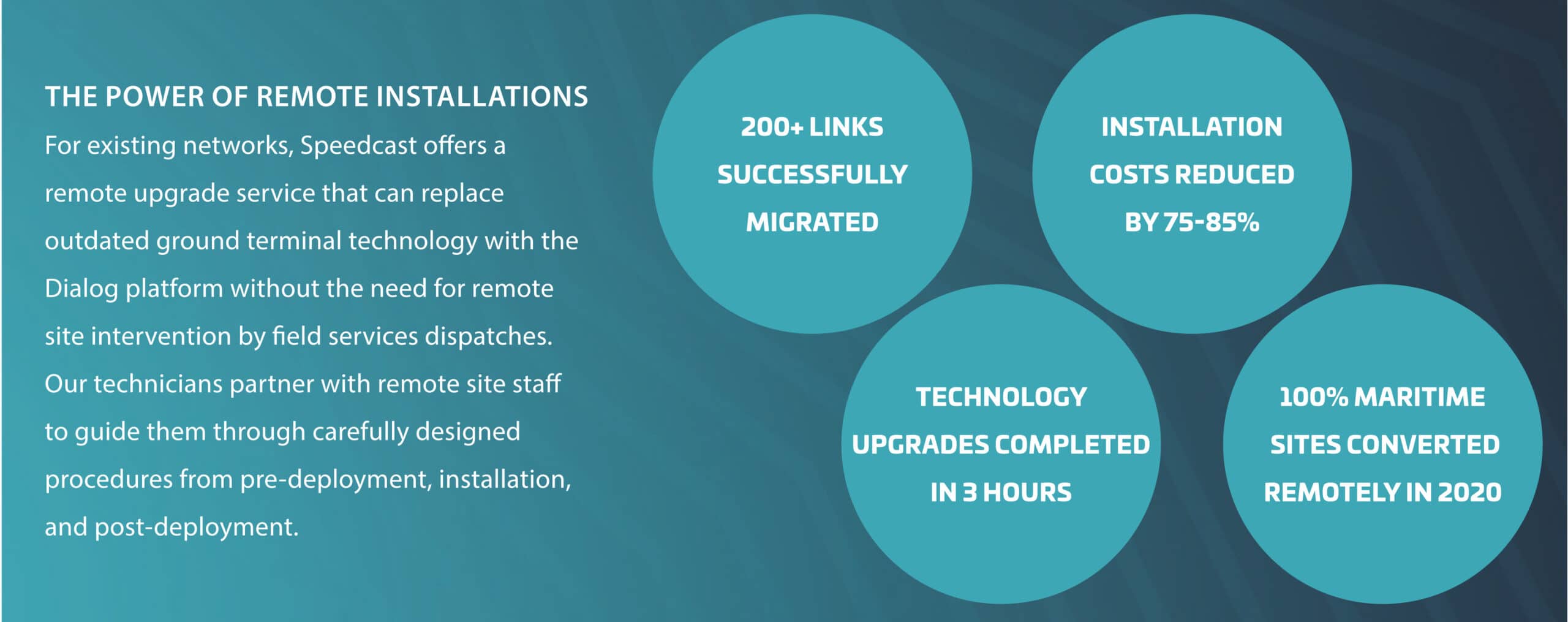 THE POWER OF REMOTE INSTALLATIONS

For existing networks, Speedcast offers a remote upgrade service that can replace outdated ground terminal technology with the Dialog platform without the need for remote site intervention by field services dispatches. Our technicians partner with remote site staff to guide them through carefully designed procedures from pre-deployment, installation, and post-deployment.

200+ LINKS SUCCESSFULLY MIGRATED

INSTALLATION COSTS REDUCED BY 75-85%

TECHNOLOGY UPGRADES COMPLETED IN 3 HOURS

100% MARITIME SITES CONVERTED REMOTELY IN 2020